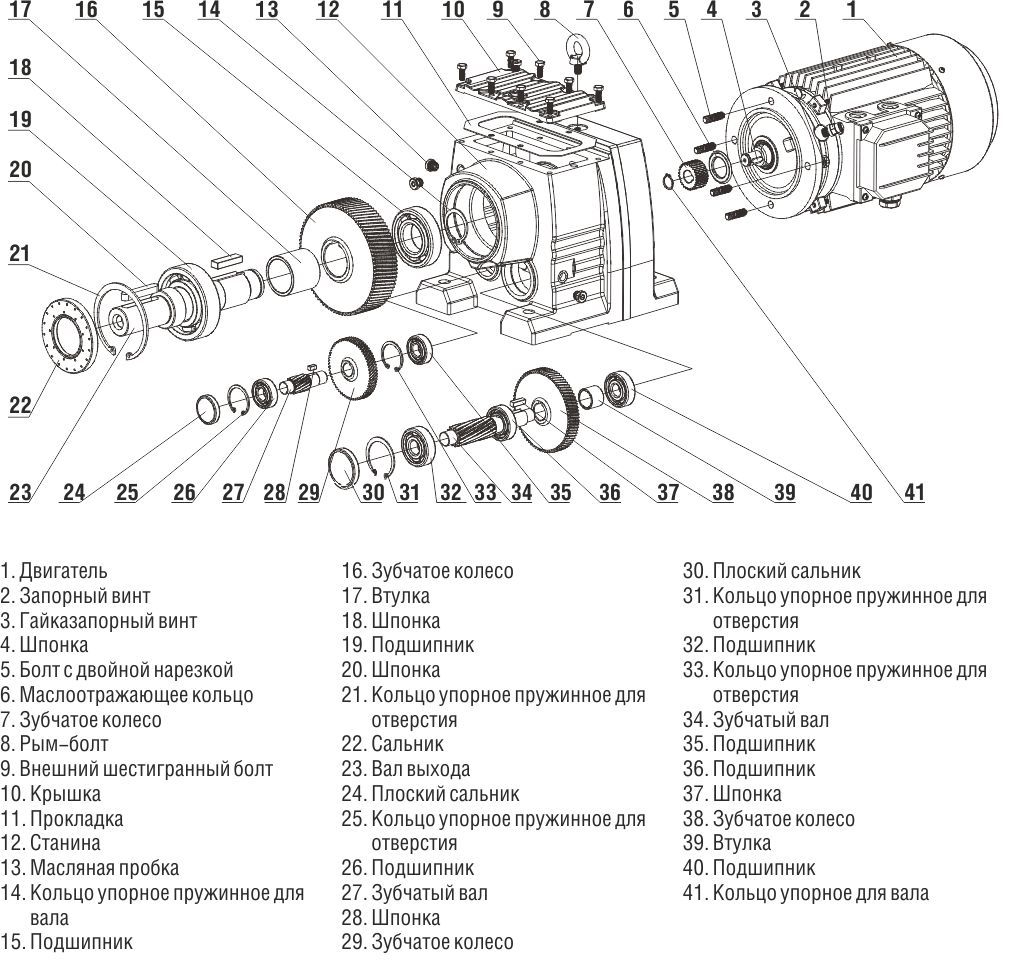 17 16 15 14 13 12 11 10 9 8 7 6 5 4 3 2 1

18

19

20

21

22

23 24 25 26 27 28 29 30 31 32 33 34 35 36 37 38 39 40 41

1. Двигатель
2. Запорный винт
3. Гайказапорный винт
4. Шпонка
5. Болт с двойной нарезкой
6. Маслоотражающее кольцо
7. Зубчатое колесо
8. Рым–болт
9. Внешний шестигранный болт
10. Крышка
11. Прокладка
12. Станина
13. Масляная пробка
14. Кольцо упорное пружинное для вала
15. Подшипник

16. Зубчатое колесо
17. Втулка
18. Шпонка
19. Подшипник
20. Шпонка
21. Кольцо упорное пружинное для отверстия
22. Сальник
23. Вал выхода
24. Плоский сальник
25. Кольцо упорное пружинное для отверстия
26. Подшипник
27. Зубчатый вал
28. Шпонка
29. Зубчатое колесо

30. Плоский сальник
31. Кольцо упорное пружинное для отверстия
32. Подшипник
33. Кольцо упорное пружинное для отверстия
34. Зубчатый вал
35. Подшипник
36. Подшипник
37. Шпонка
38. Зубчатое колесо
39. Втулка
40. Подшипник
41. Кольцо упорное для вала