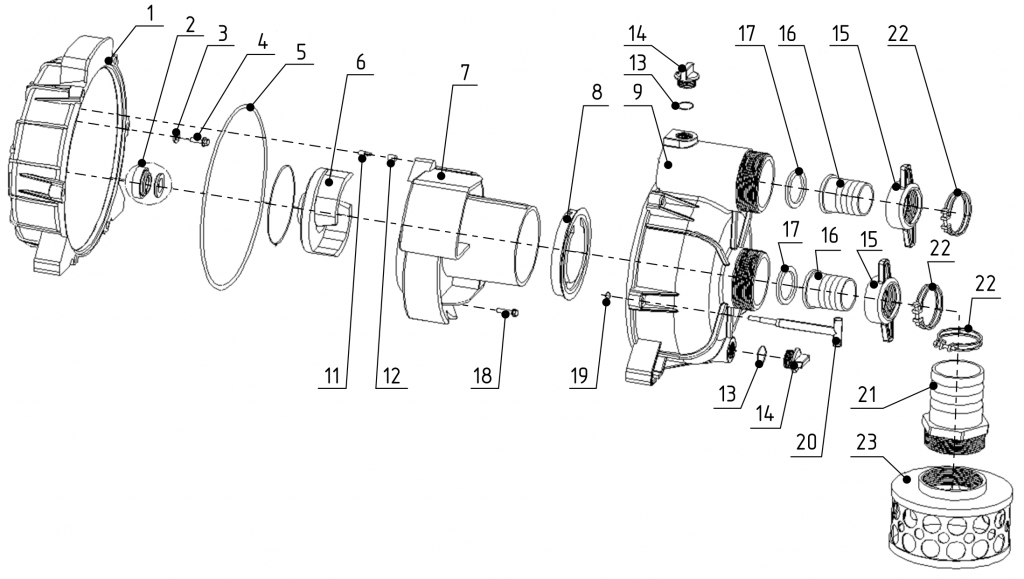 1
2
3
4
5
6
7
8
9
14
13
17
16
15
22
17
16
15
22
22
11
12
18
19
13
14
20
21
23