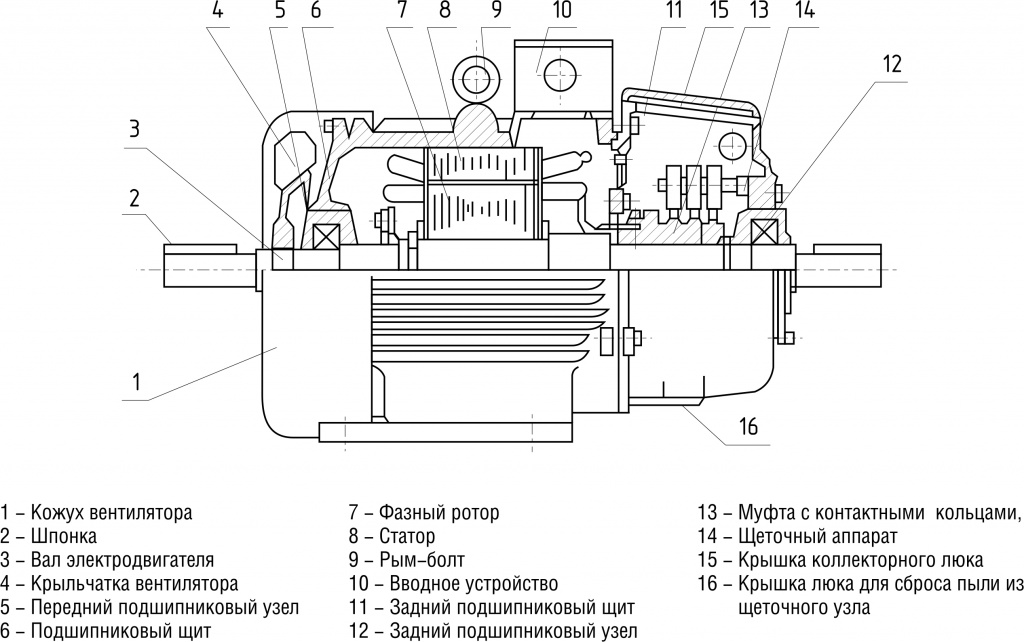 4 5 6 7 8 9 10 11 15 13 14

12

3

2

1

16

1 – Кожух вентилятора
2 – Шпонка
3 – Вал электродвигателя
4 – Крыльчатка вентилятора
5 – Передний подшипниковый узел
6 – Подшипниковый щит

7 – Фазный ротор
8 – Статор
9 – Рым–болт
10 – Вводное устройство
11 – Задний подшипниковый щит
12 – Задний подшипниковый узел

13 – Муфта с контактными кольцами,
14 – Щеточный аппарат
15 – Крышка коллекторного люка
16 – Крышка люка для сброса пыли из щеточного узла